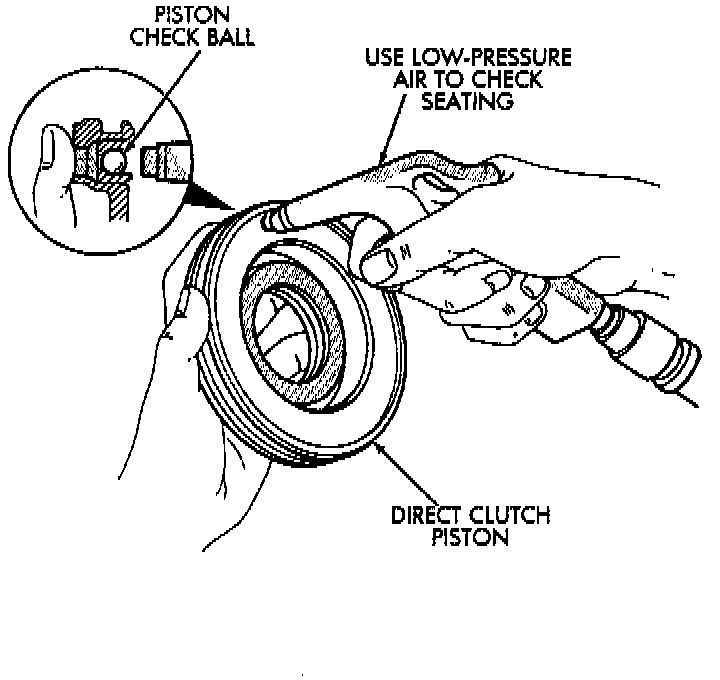 PISTON CHECK BALL

USE LOW-PRESSURE AIR TO CHECK SEATING

DIRECT CLUTCH PISTON