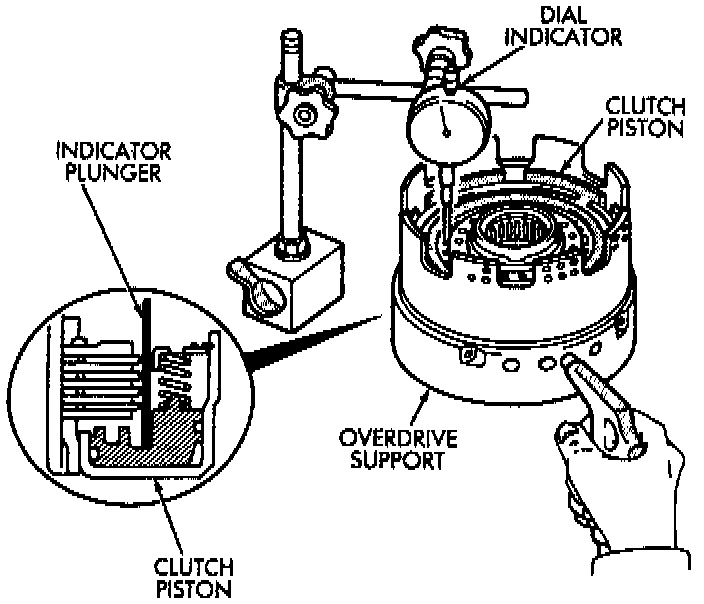 DIAL INDICATOR

CLUTCH PISTON

INDICATOR PLUNGER

OVERDRIVE SUPPORT

CLUTCH PISTON