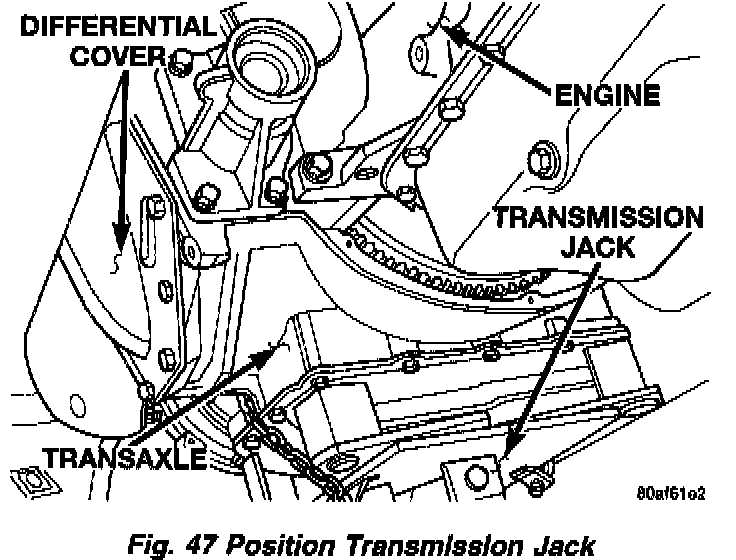 DIFFERENTIAL COVER

ENGINE

TRANSMISSION JACK

TRANSAXLE

80af61e2

Fig. 47 Position Transmission Jack