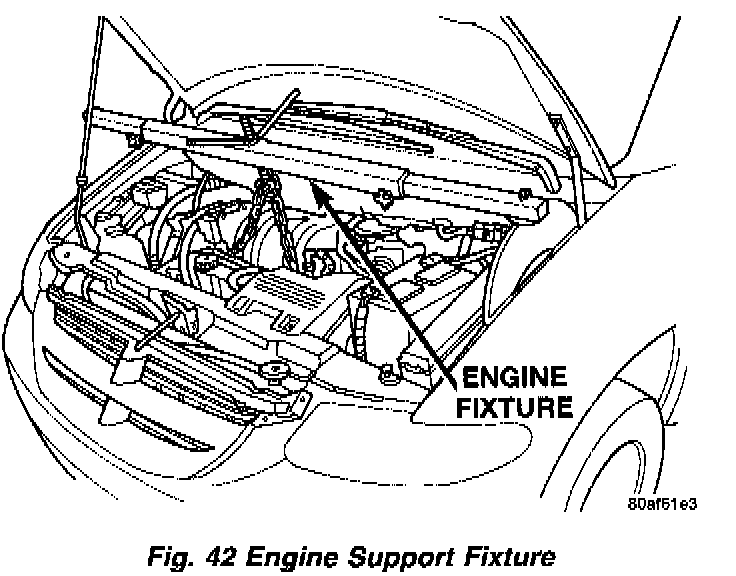 ENGINE FIXTURE

80af51e3

Fig. 42 Engine Support Fixture