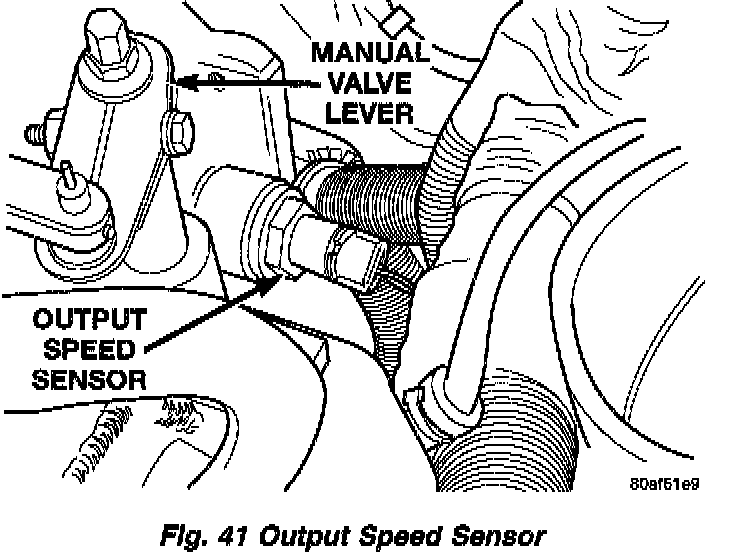 MANUAL VALVE LEVER

OUTPUT SPEED SENSOR

80af51e9

Fig. 41 Output Speed Sensor