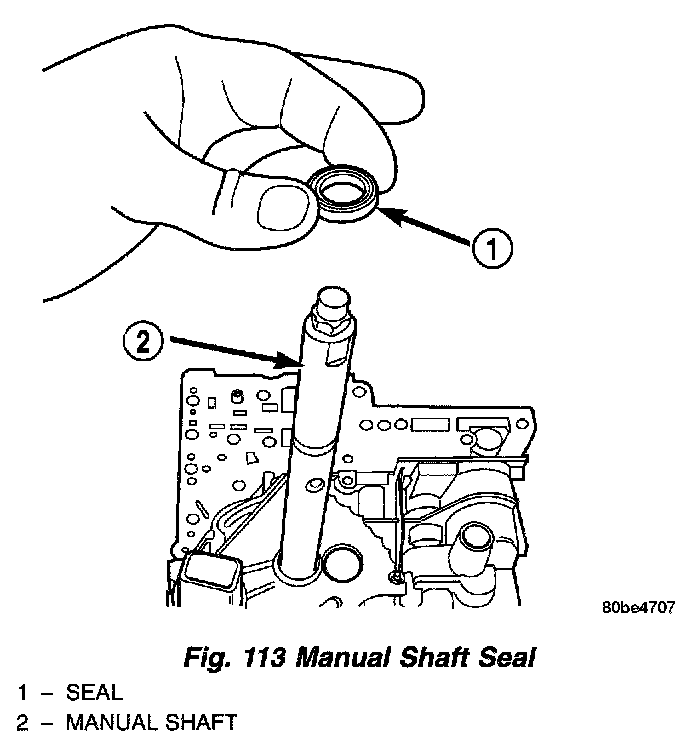 1

2

80be4707

Fig. 113 Manual Shaft Seal

1 – SEAL
2 – MANUAL SHAFT