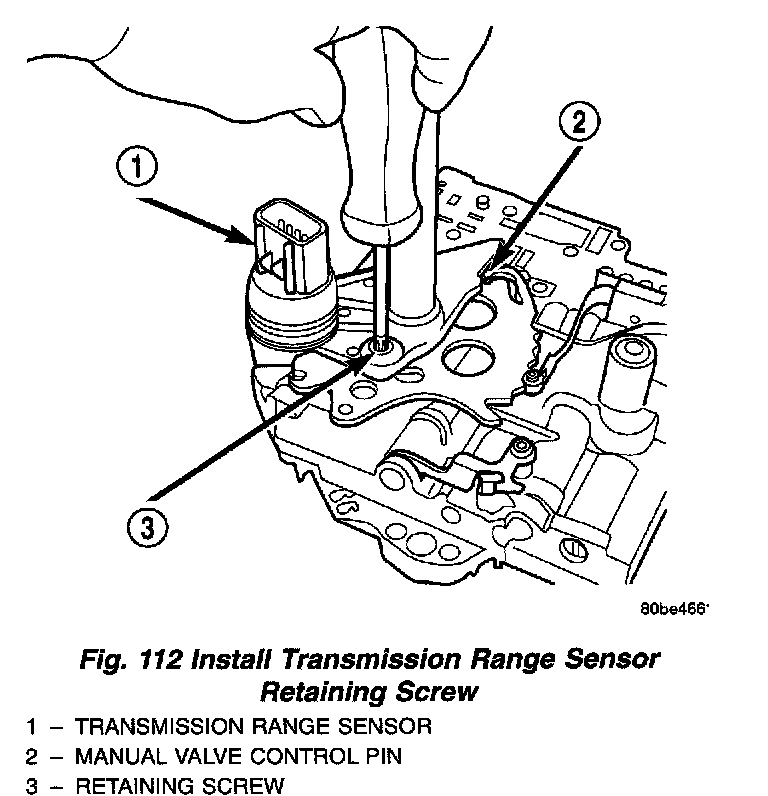 1

2

3

80be466

Fig. 112 Install Transmission Range Sensor Retaining Screw

1 – TRANSMISSION RANGE SENSOR
2 – MANUAL VALVE CONTROL PIN
3 – RETAINING SCREW