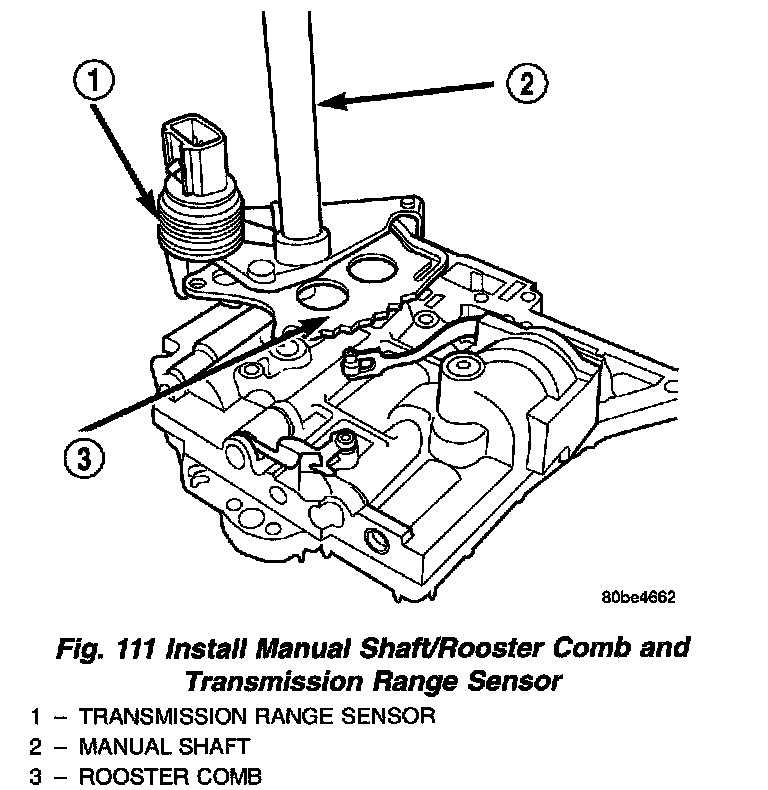 1
2
3
80be4662

Fig. 111 Install Manual Shaft/Rooster Comb and Transmission Range Sensor

1 – TRANSMISSION RANGE SENSOR
2 – MANUAL SHAFT
3 – ROOSTER COMB