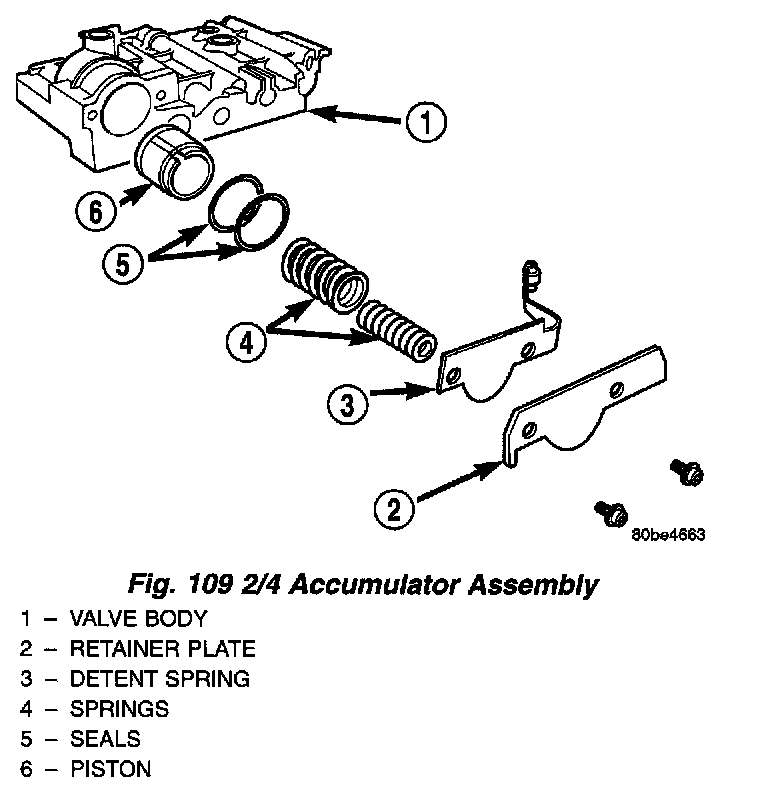 1

6

5

4

3

2

80be4663

Fig. 109 2/4 Accumulator Assembly

1 – VALVE BODY
2 – RETAINER PLATE
3 – DETENT SPRING
4 – SPRINGS
5 – SEALS
6 – PISTON