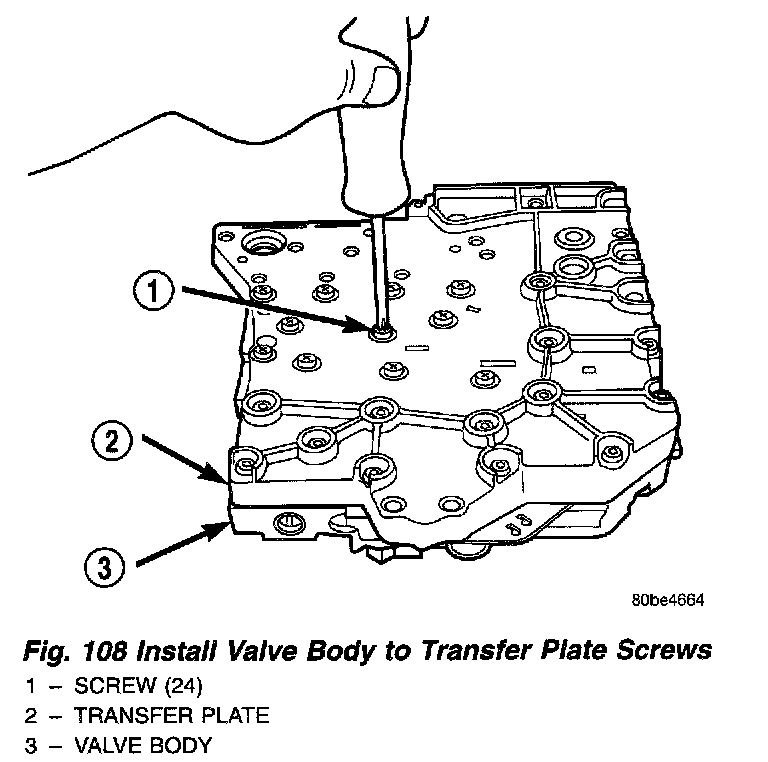 1

2

3

80be4664

Fig. 108 Install Valve Body to Transfer Plate Screws

1 – SCREW (24)
2 – TRANSFER PLATE
3 – VALVE BODY