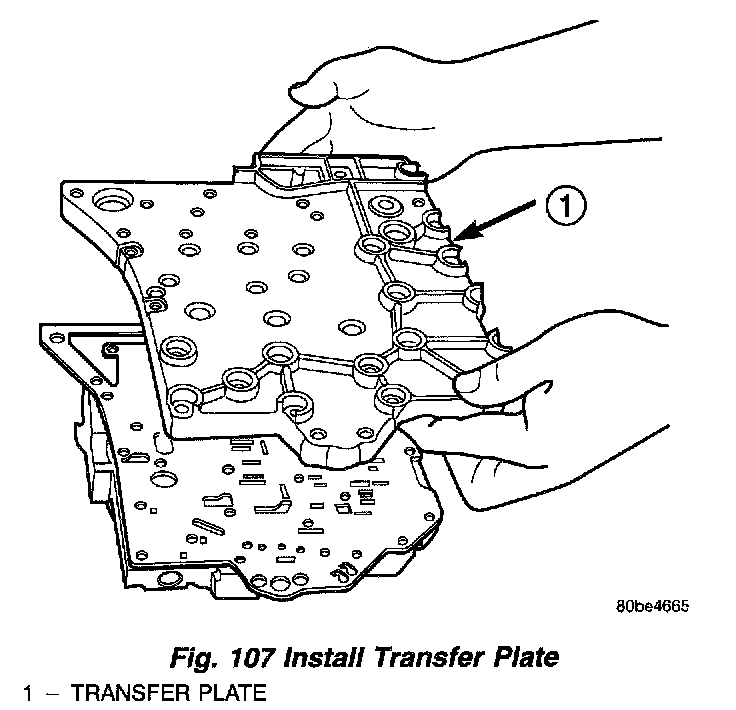 1

80be4665

Fig. 107 Install Transfer Plate

1 – TRANSFER PLATE