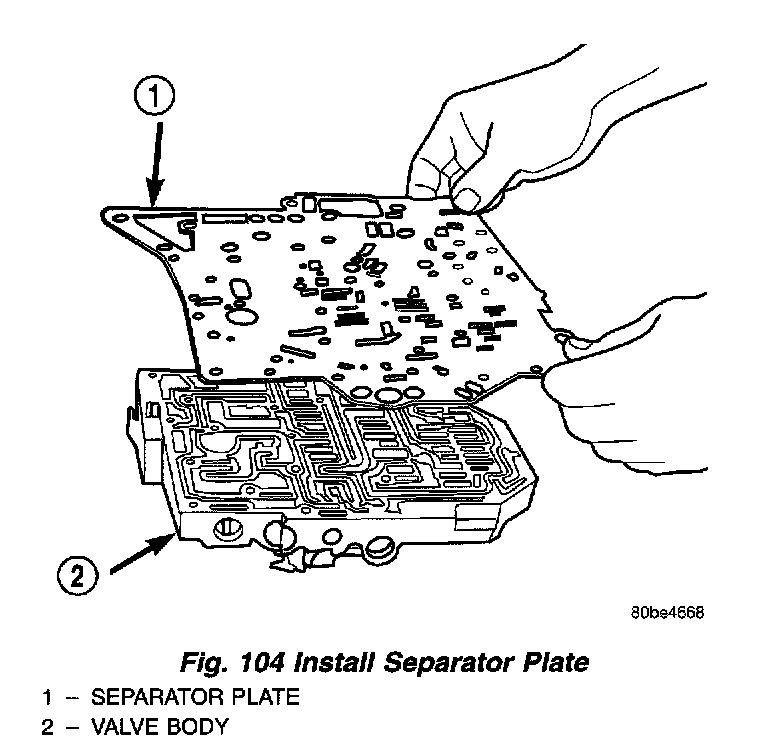 1

2

80be4668

Fig. 104 Install Separator Plate

1 – SEPARATOR PLATE
2 – VALVE BODY