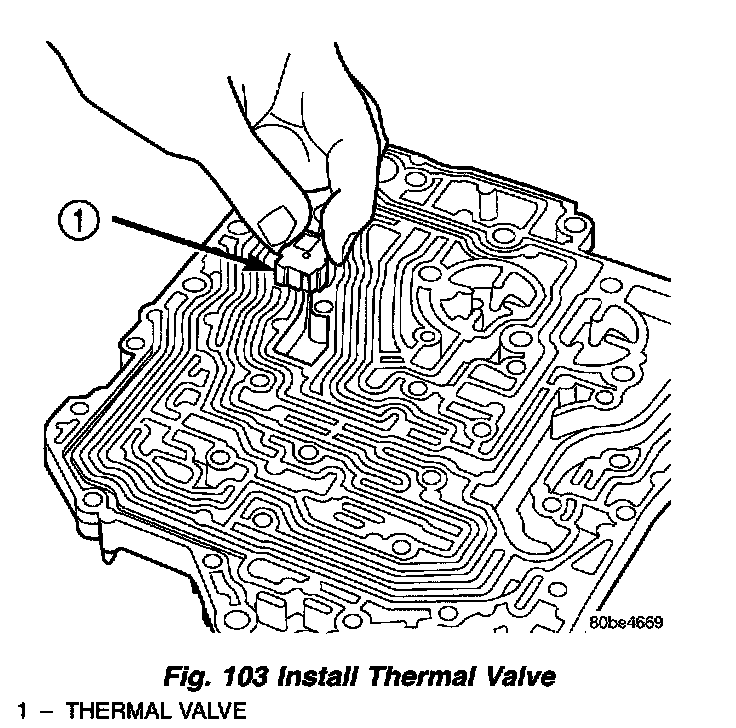 1

80be4669

Fig. 103 Install Thermal Valve

1 – THERMAL VALVE