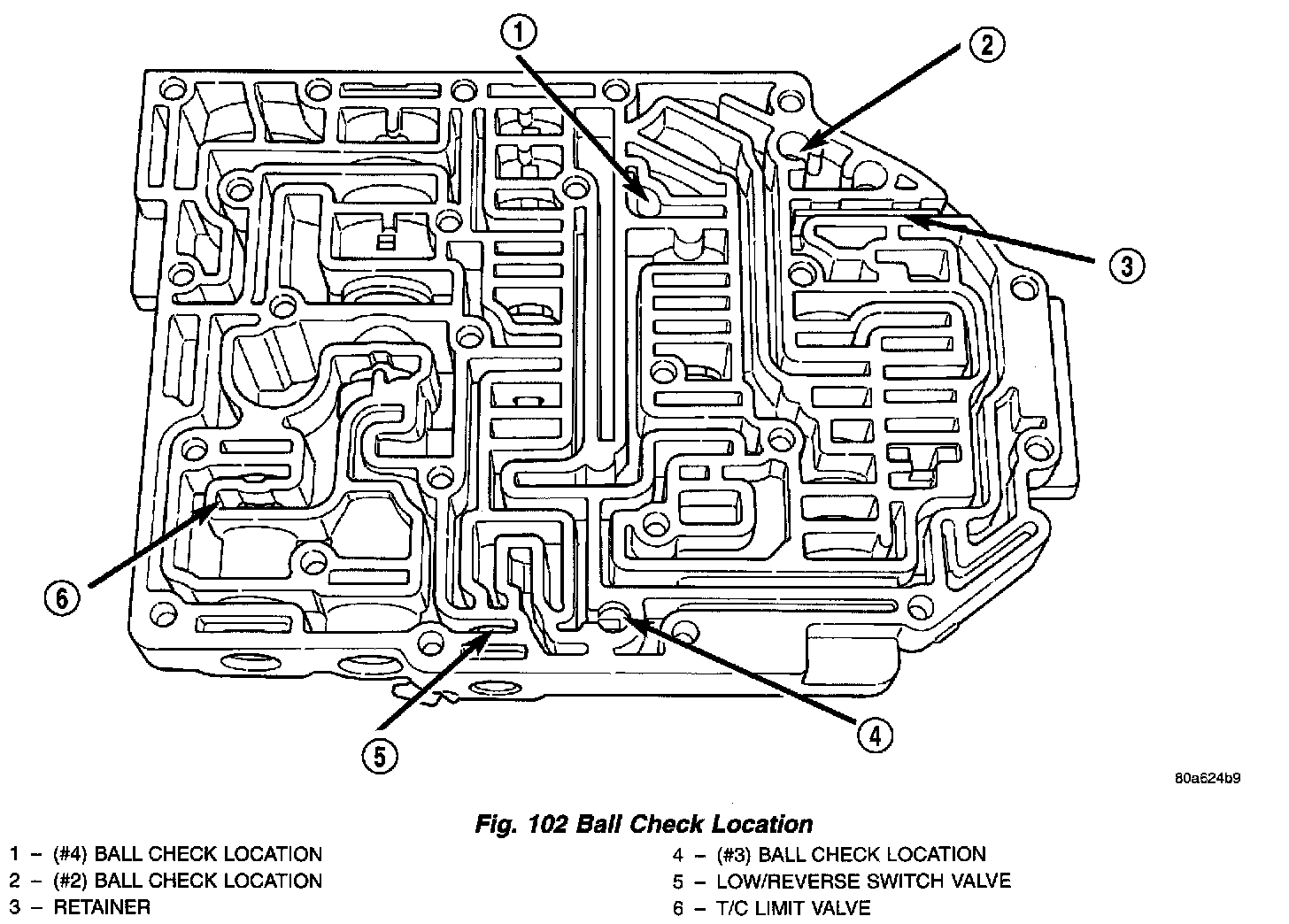 1

2

3

6

5

4

80a624b9

Fig. 102 Ball Check Location

1 – (#4) BALL CHECK LOCATION
2 – (#2) BALL CHECK LOCATION
3 – RETAINER

4 – (#3) BALL CHECK LOCATION
5 – LOW/REVERSE SWITCH VALVE
6 – T/C LIMIT VALVE