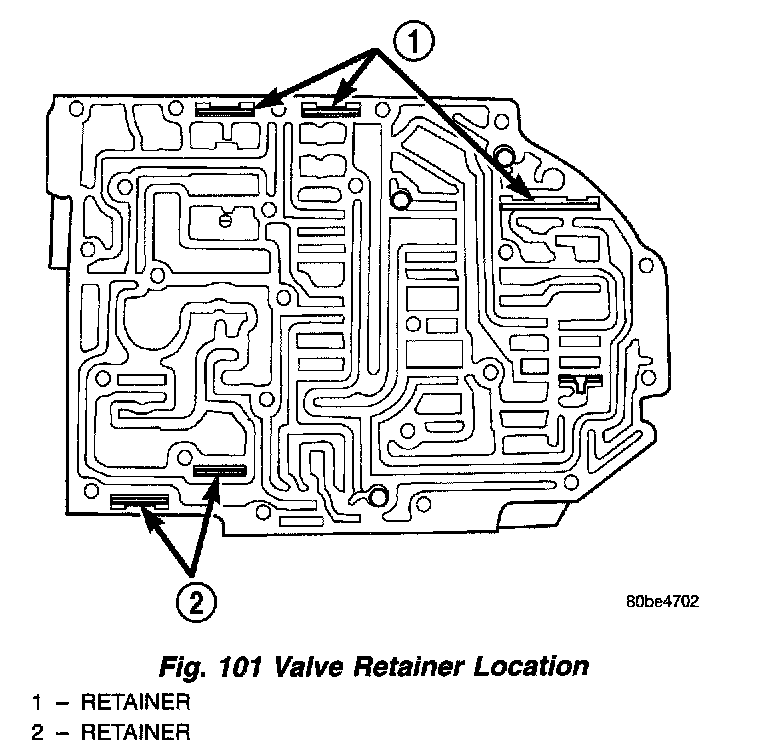 1

2

80be4702

Fig. 101 Valve Retainer Location

1 – RETAINER
2 – RETAINER