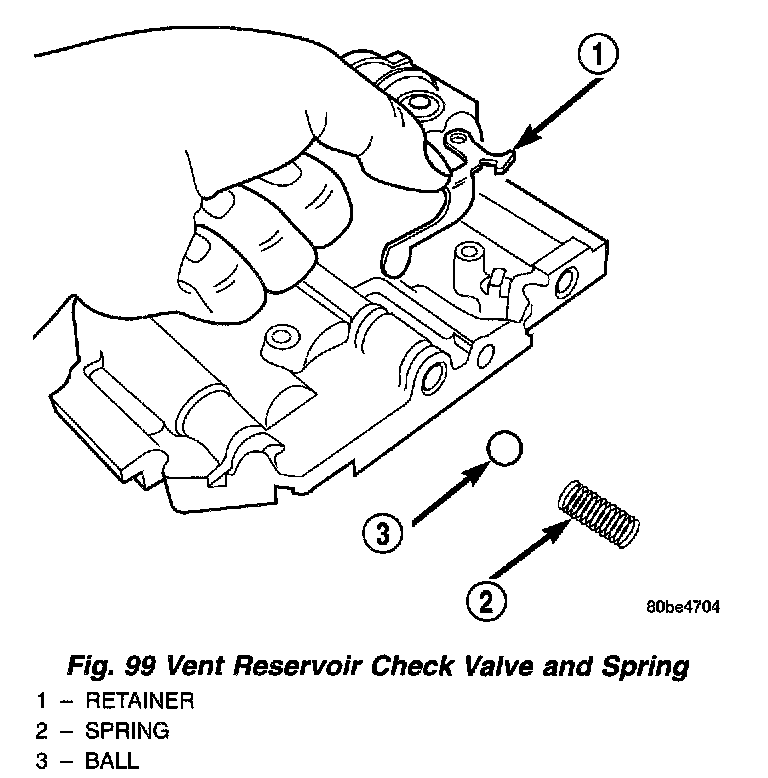 1

3

2

80be4704

Fig. 99 Vent Reservoir Check Valve and Spring

1 – RETAINER
2 – SPRING
3 – BALL