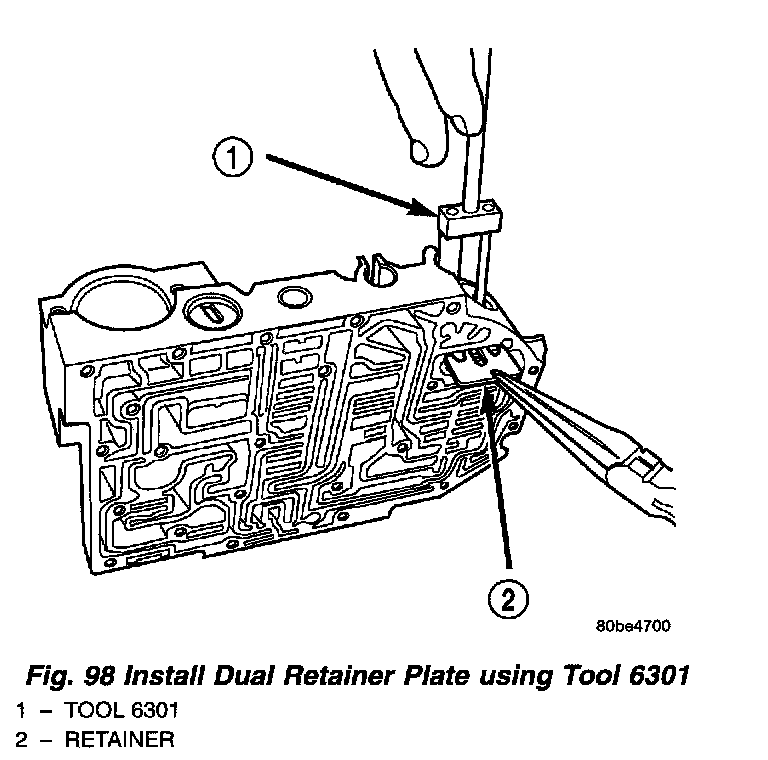 1

2

80be4700

Fig. 98 Install Dual Retainer Plate using Tool 6301

1 – TOOL 6301
2 – RETAINER