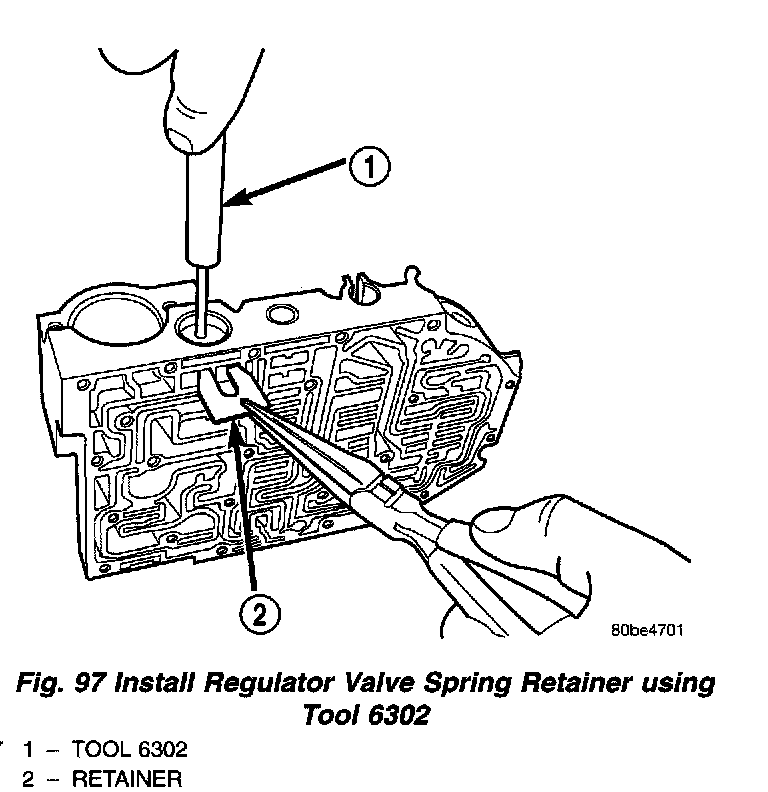 1

2

80be4701

Fig. 97 Install Regulator Valve Spring Retainer using Tool 6302

1 – TOOL 6302
2 – RETAINER