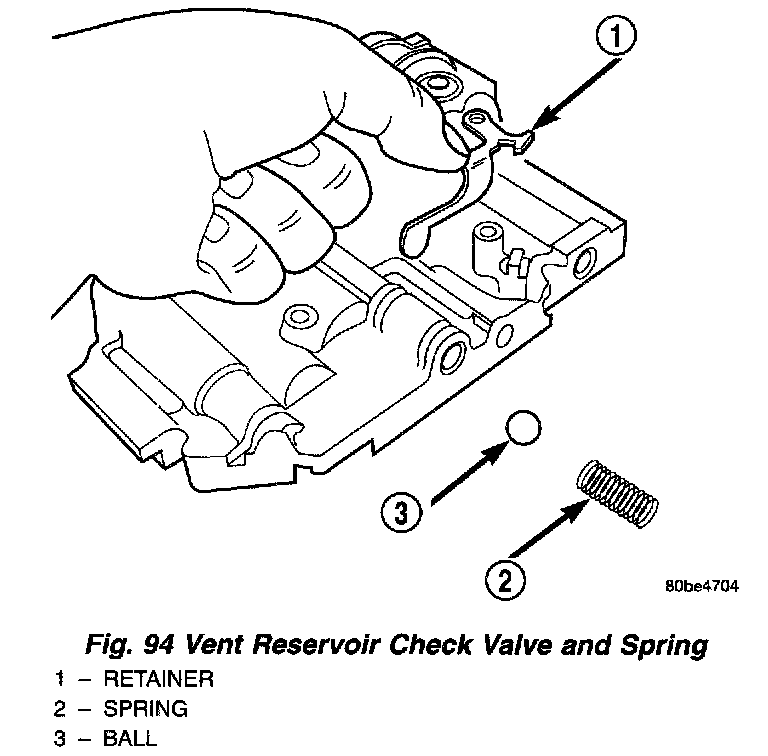 1

3

2

80be4704

Fig. 94 Vent Reservoir Check Valve and Spring

1 – RETAINER
2 – SPRING
3 – BALL