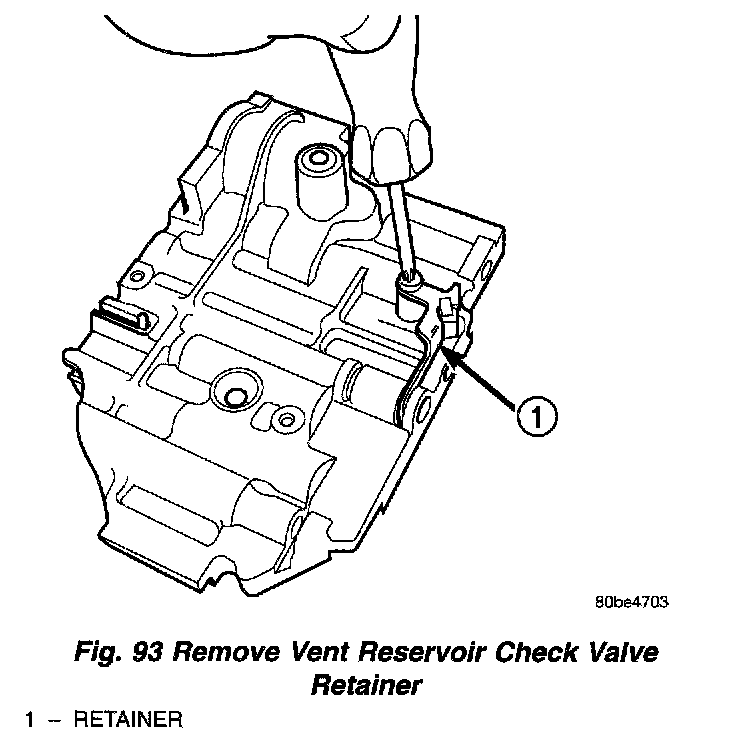 1

80be4703

Fig. 93 Remove Vent Reservoir Check Valve Retainer

1 – RETAINER