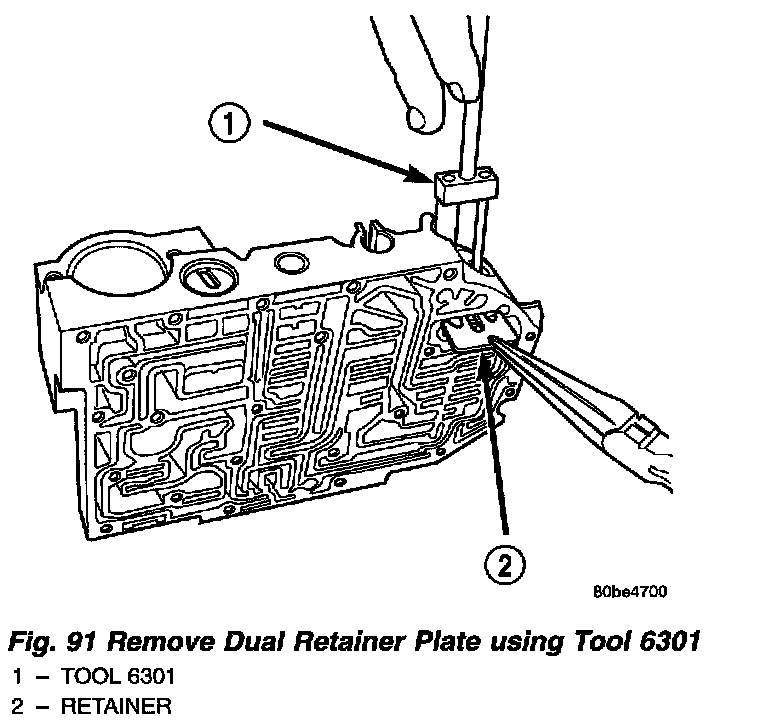 1

2

80be4700

Fig. 91 Remove Dual Retainer Plate using Tool 6301

1 – TOOL 6301

2 – RETAINER