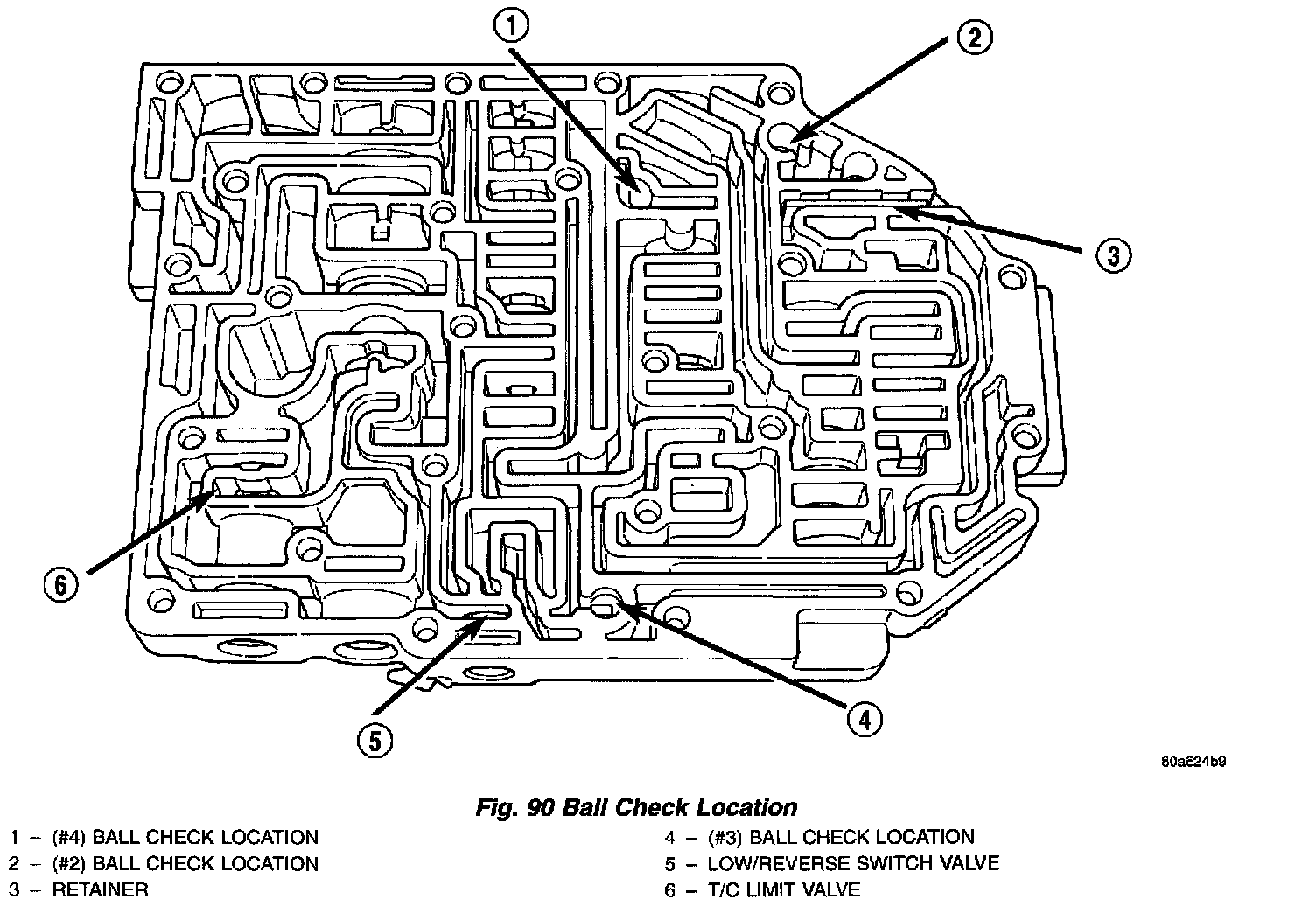 1
2
3
6
5
4

80a624b9

Fig. 90 Ball Check Location

1 – (#4) BALL CHECK LOCATION
2 – (#2) BALL CHECK LOCATION
3 – RETAINER
4 – (#3) BALL CHECK LOCATION
5 – LOW/REVERSE SWITCH VALVE
6 – T/C LIMIT VALVE