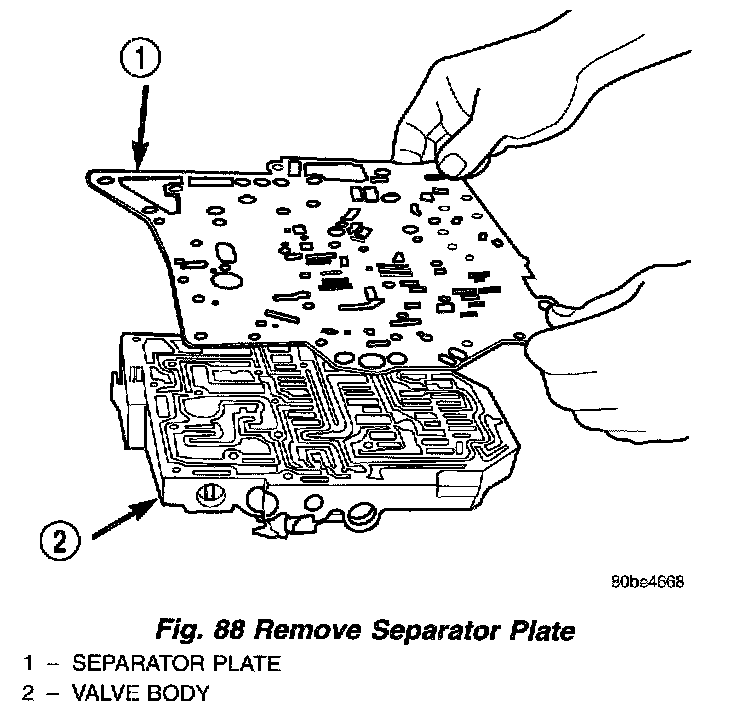 1

2

80be4668

Fig. 88 Remove Separator Plate

1 – SEPARATOR PLATE
2 – VALVE BODY