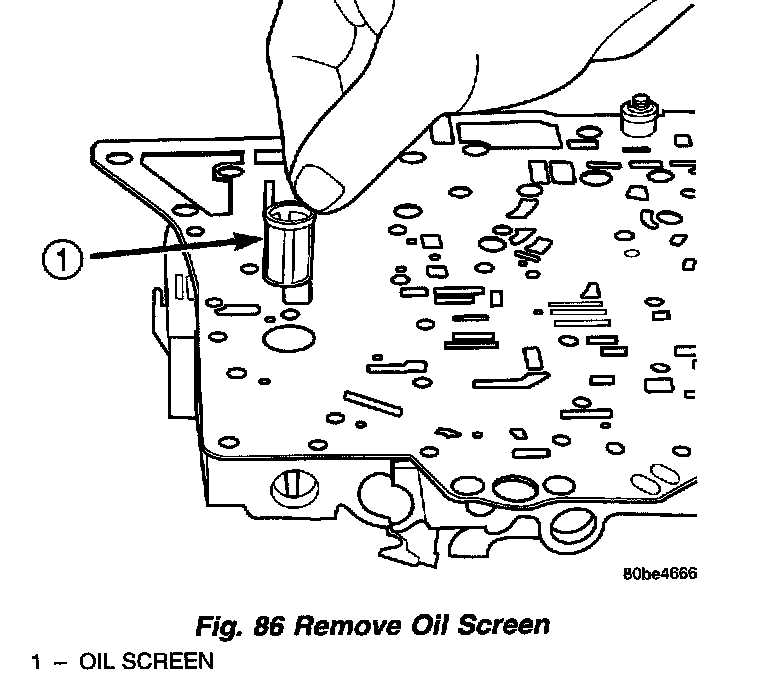 1

80be4666

Fig. 86 Remove Oil Screen

1 – OIL SCREEN