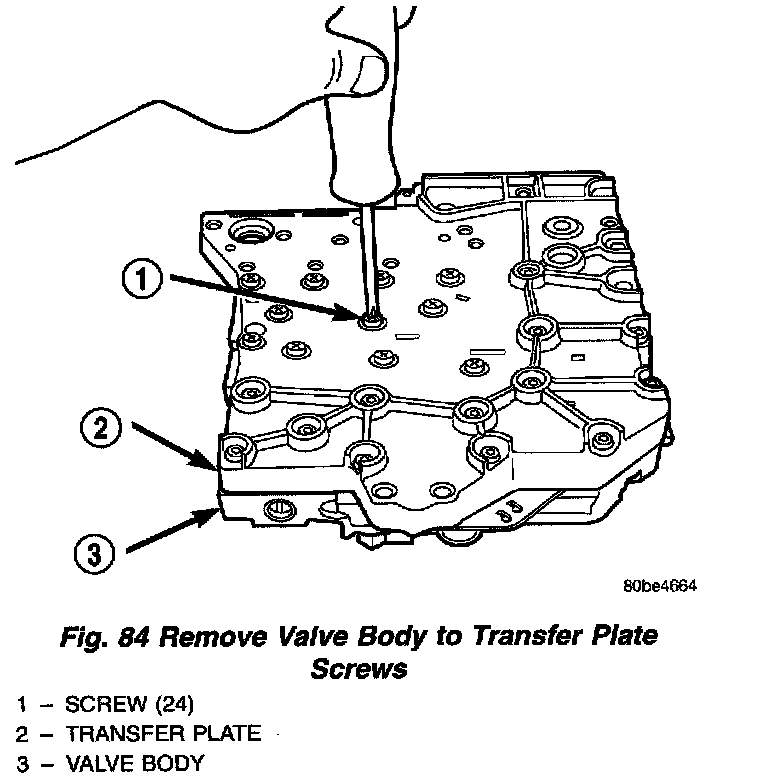 1

2

3

80be4664

Fig. 84 Remove Valve Body to Transfer Plate Screws

1 – SCREW (24)
2 – TRANSFER PLATE
3 – VALVE BODY