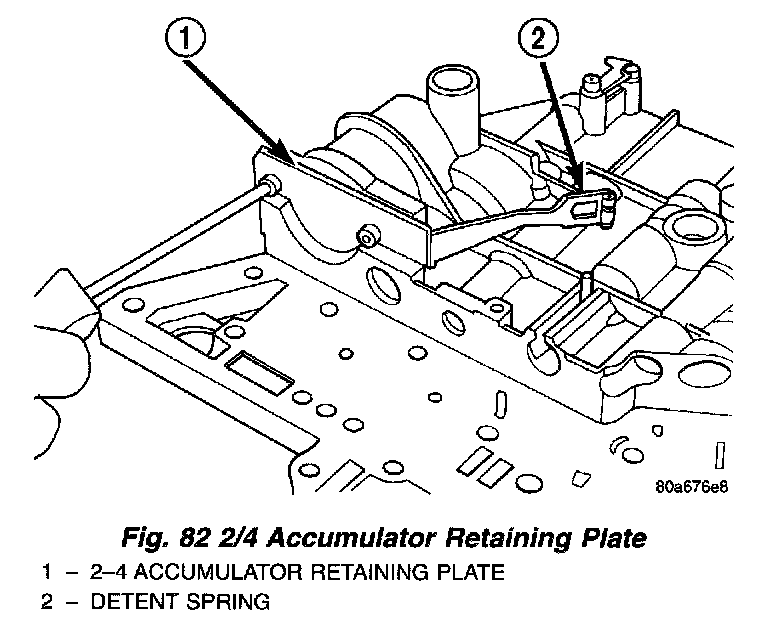 1

2

80a676e8

Fig. 82 2/4 Accumulator Retaining Plate

1 – 2–4 ACCUMULATOR RETAINING PLATE
2 – DETENT SPRING