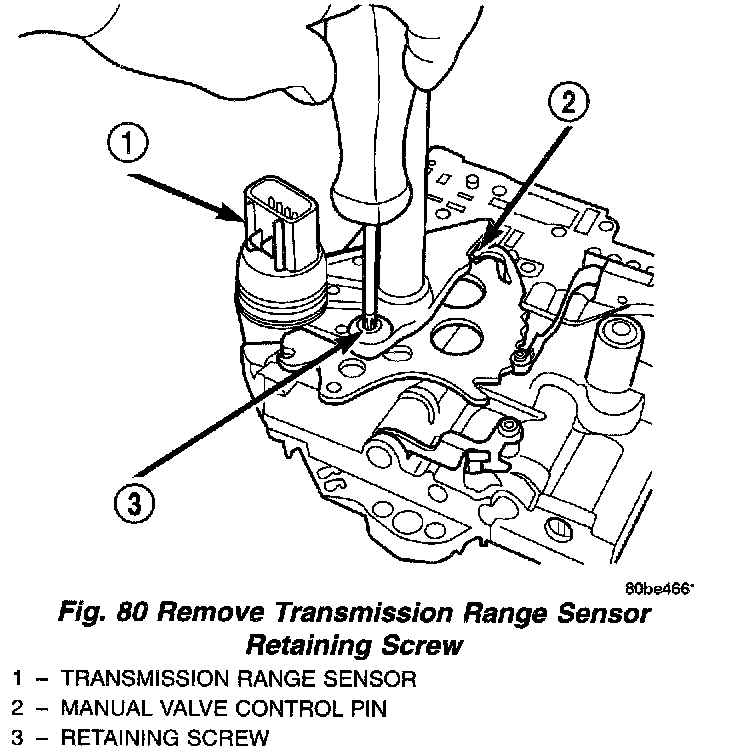 1

2

3

80be466

Fig. 80 Remove Transmission Range Sensor Retaining Screw

1 – TRANSMISSION RANGE SENSOR
2 – MANUAL VALVE CONTROL PIN
3 – RETAINING SCREW