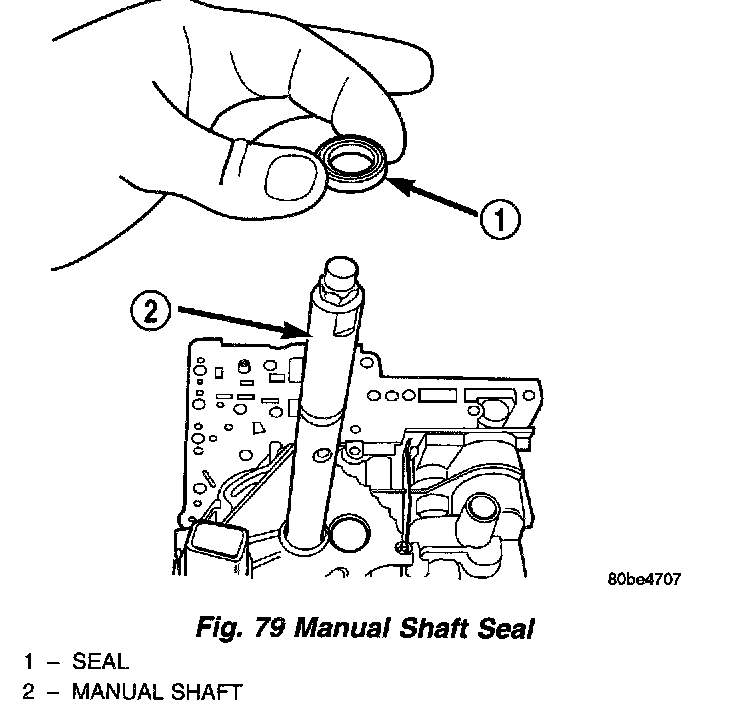 1

2

80be4707

Fig. 79 Manual Shaft Seal

1 – SEAL
2 – MANUAL SHAFT