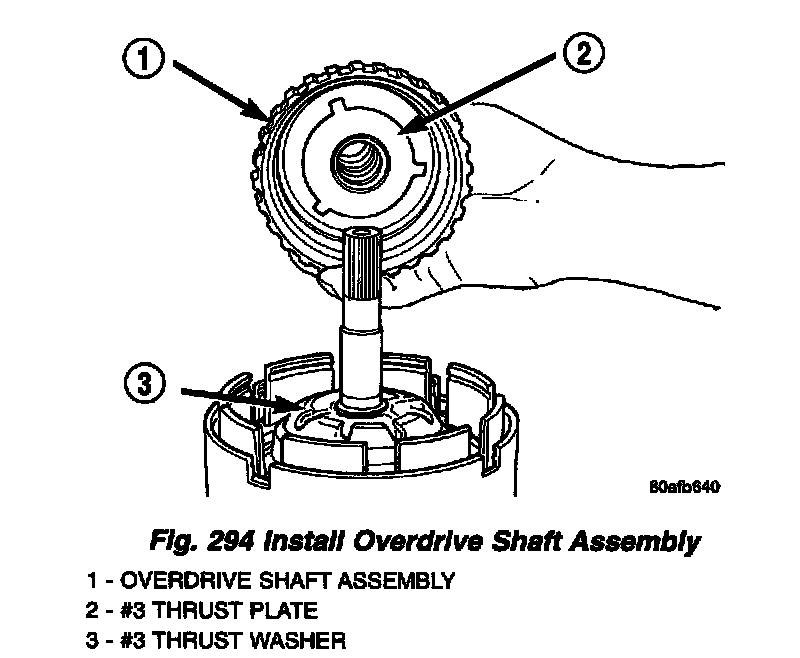 1

2

3

80afb640

Fig. 294 Install Overdrive Shaft Assembly

1 - OVERDRIVE SHAFT ASSEMBLY
2 - #3 THRUST PLATE
3 - #3 THRUST WASHER