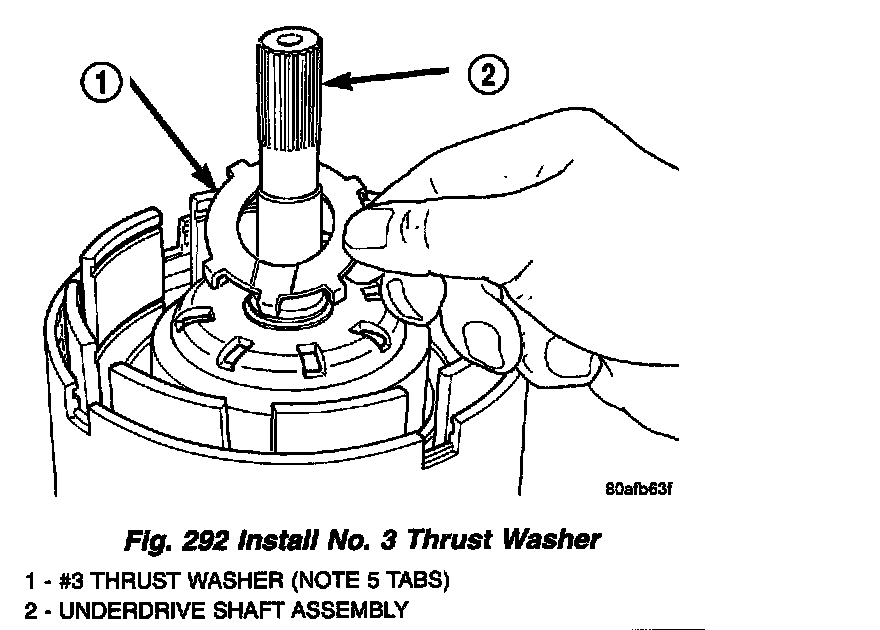 1

2

80afb63f

Fig. 292 Install No. 3 Thrust Washer

1 - #3 THRUST WASHER (NOTE 5 TABS)
2 - UNDERDRIVE SHAFT ASSEMBLY