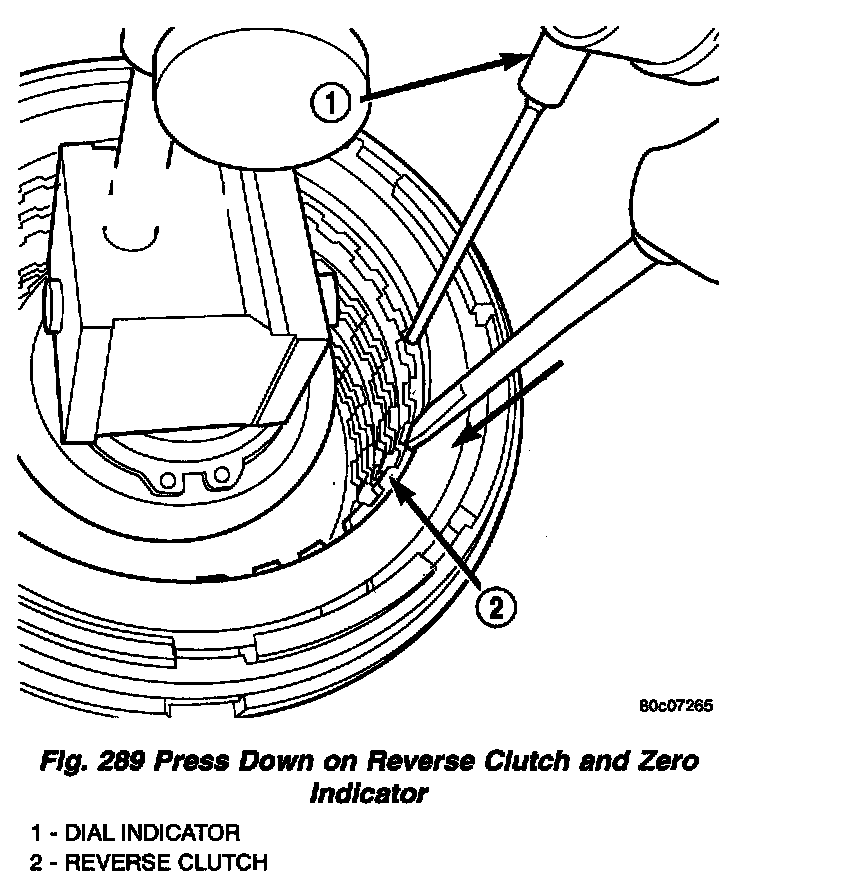 1

2

80c07265

Fig. 289 Press Down on Reverse Clutch and Zero Indicator

1 - DIAL INDICATOR
2 - REVERSE CLUTCH