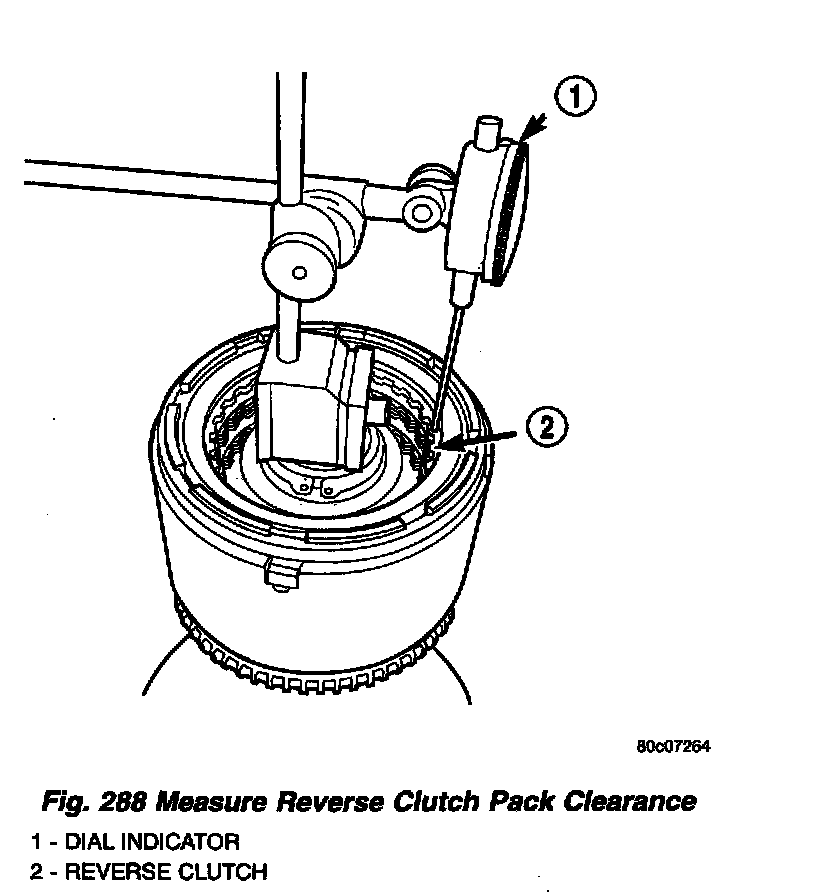 1

2

80c07264

Fig. 288 Measure Reverse Clutch Pack Clearance

1 - DIAL INDICATOR
2 - REVERSE CLUTCH