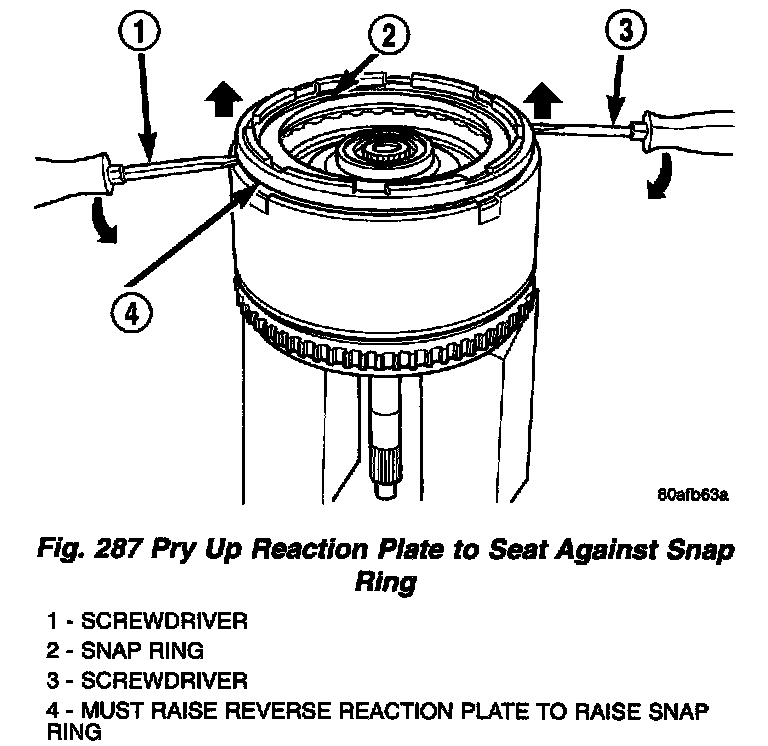 1
2
3
4

80afb63a

Fig. 287 Pry Up Reaction Plate to Seat Against Snap Ring

1 - SCREWDRIVER
2 - SNAP RING
3 - SCREWDRIVER
4 - MUST RAISE REVERSE REACTION PLATE TO RAISE SNAP RING