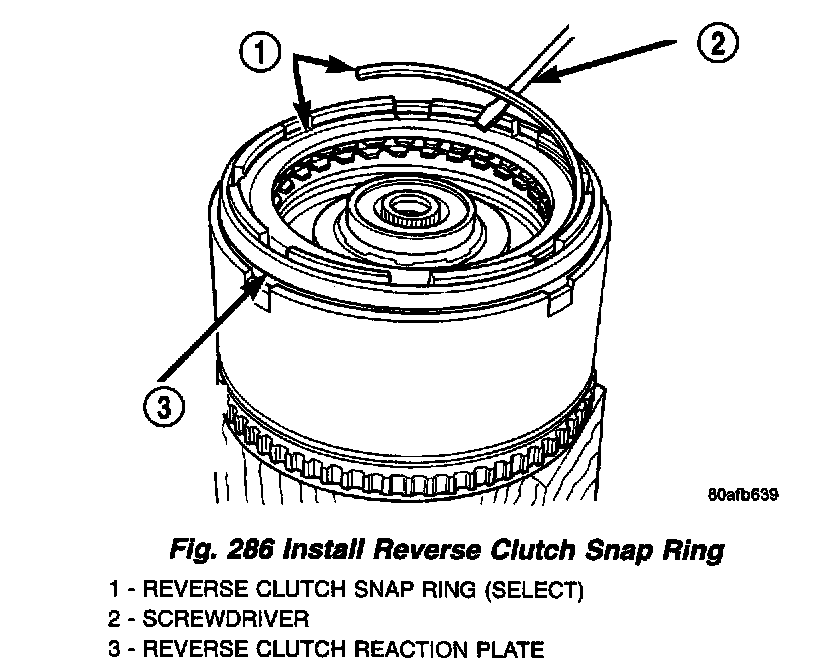 1

2

3

80afb639

Fig. 286 Install Reverse Clutch Snap Ring

1 - REVERSE CLUTCH SNAP RING (SELECT)
2 - SCREWDRIVER
3 - REVERSE CLUTCH REACTION PLATE