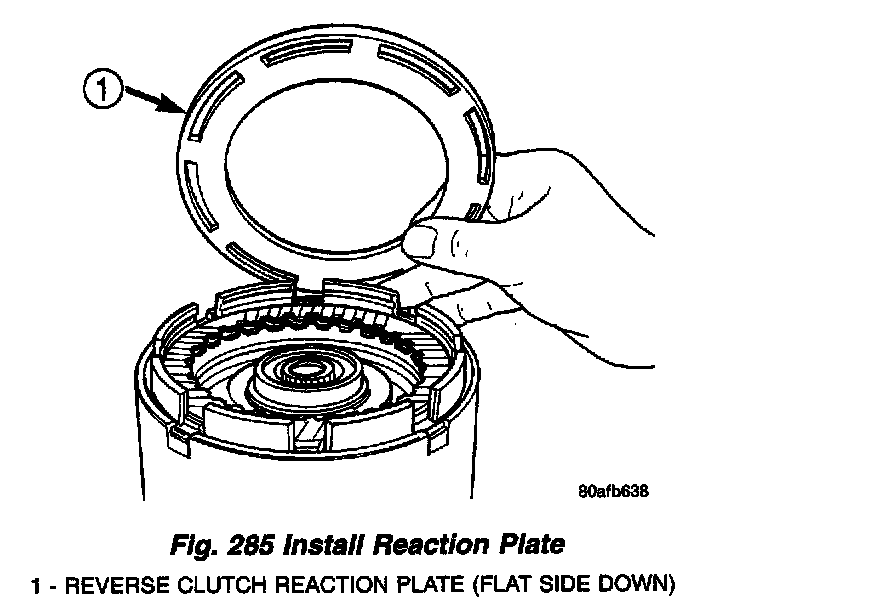 1

80afb638

Fig. 285 Install Reaction Plate

1 - REVERSE CLUTCH REACTION PLATE (FLAT SIDE DOWN)