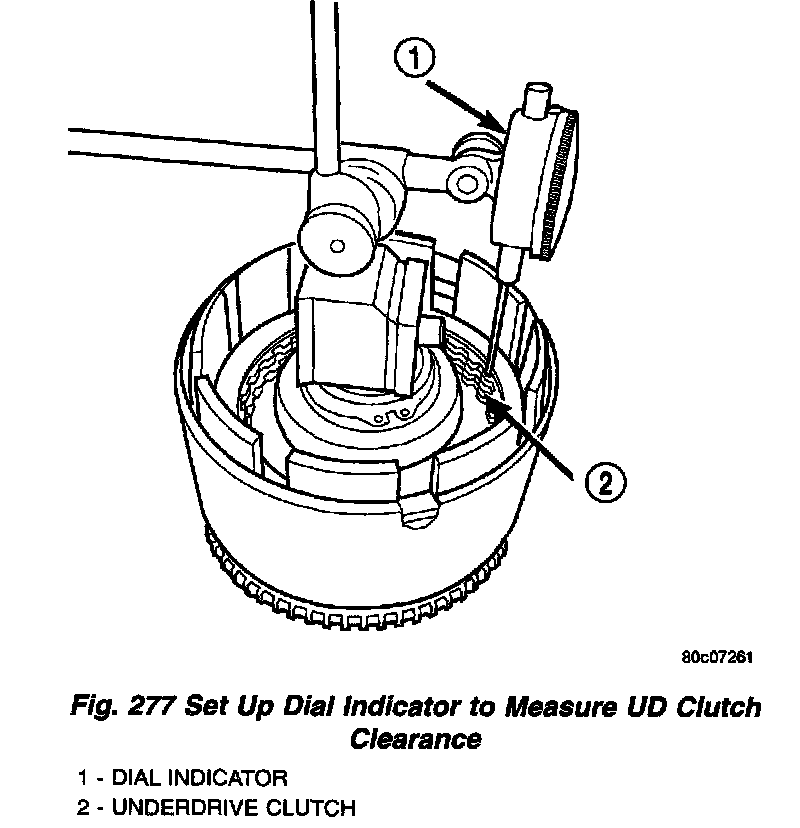 1

2

80c07261

Fig. 277 Set Up Dial Indicator to Measure UD Clutch Clearance

1 - DIAL INDICATOR
2 - UNDERDRIVE CLUTCH