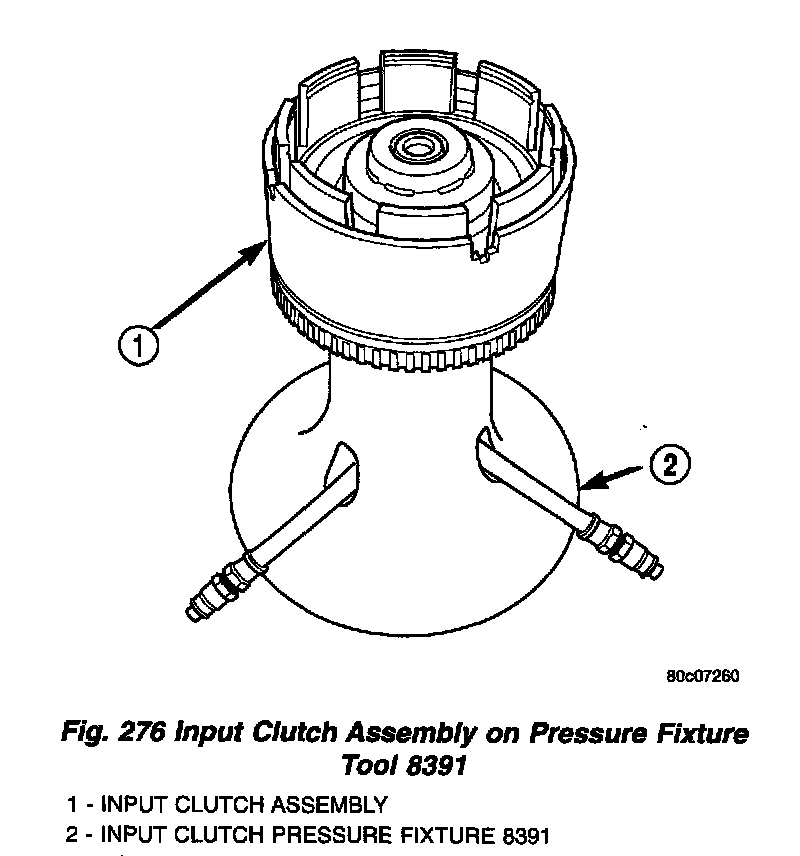 1

2

80c07260

Fig. 276 Input Clutch Assembly on Pressure Fixture Tool 8391

1 - INPUT CLUTCH ASSEMBLY
2 - INPUT CLUTCH PRESSURE FIXTURE 8391