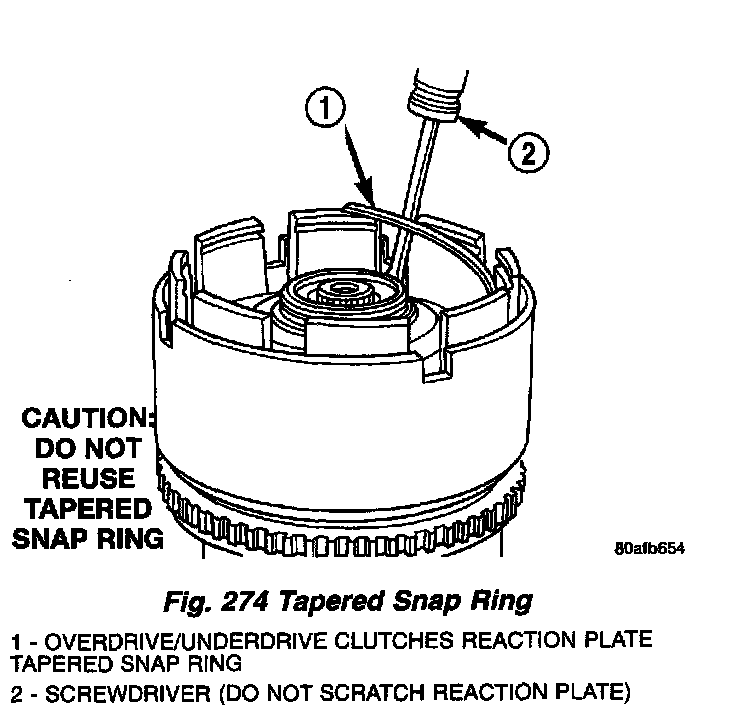 1

2

CAUTION: DO NOT REUSE TAPERED SNAP RING

80afb654

Fig. 274 Tapered Snap Ring

1 - OVERDRIVE/UNDERDRIVE CLUTCHES REACTION PLATE TAPERED SNAP RING
2 - SCREWDRIVER (DO NOT SCRATCH REACTION PLATE)