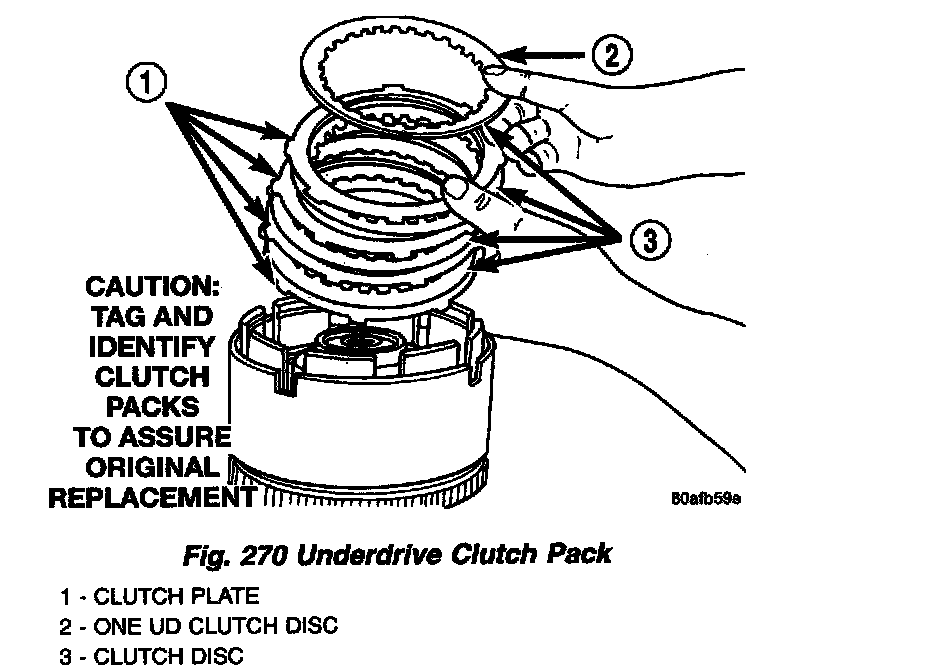 1

2

3

CAUTION: TAG AND IDENTIFY CLUTCH PACKS TO ASSURE ORIGINAL REPLACEMENT

80afb59a

Fig. 270 Underdrive Clutch Pack

1 - CLUTCH PLATE
2 - ONE UD CLUTCH DISC
3 - CLUTCH DISC