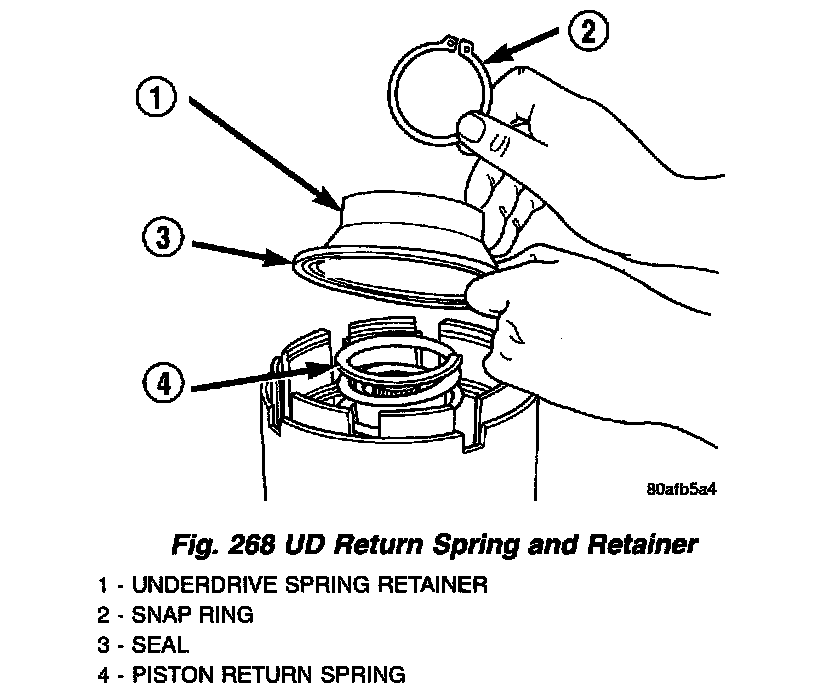 2

1

3

4

80afb5a4

Fig. 268 UD Return Spring and Retainer

1 - UNDERDRIVE SPRING RETAINER
2 - SNAP RING
3 - SEAL
4 - PISTON RETURN SPRING