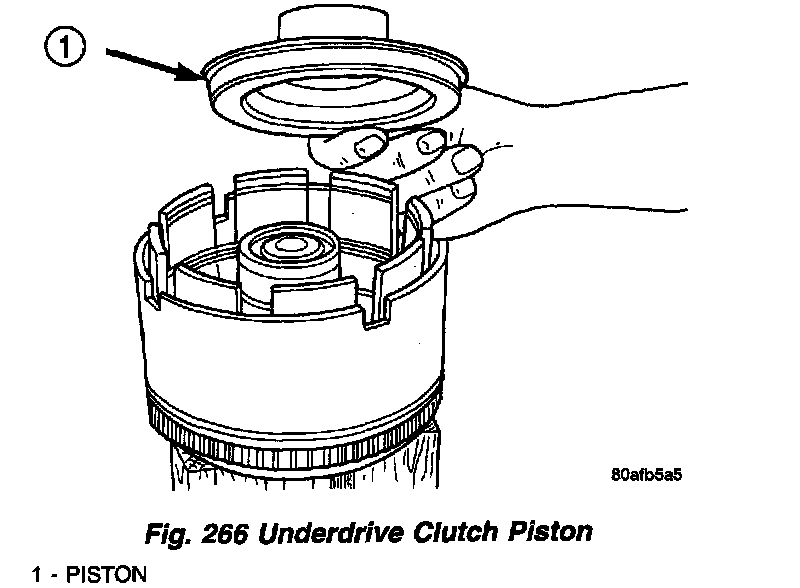 1

80afb5a5

Fig. 266 Underdrive Clutch Piston

1 - PISTON