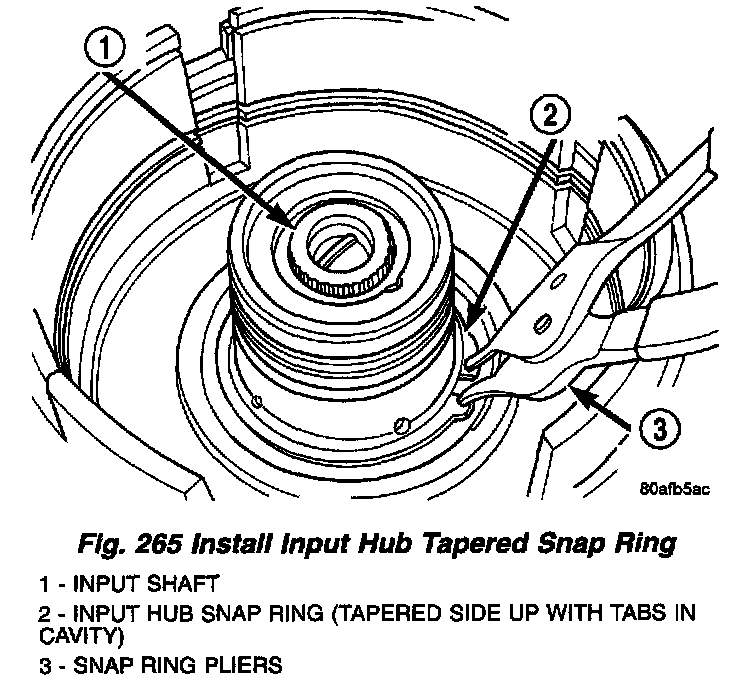 1

2

3

80afb5ac

Fig. 265 Install Input Hub Tapered Snap Ring

1 - INPUT SHAFT

2 - INPUT HUB SNAP RING (TAPERED SIDE UP WITH TABS IN CAVITY)

3 - SNAP RING PLIERS