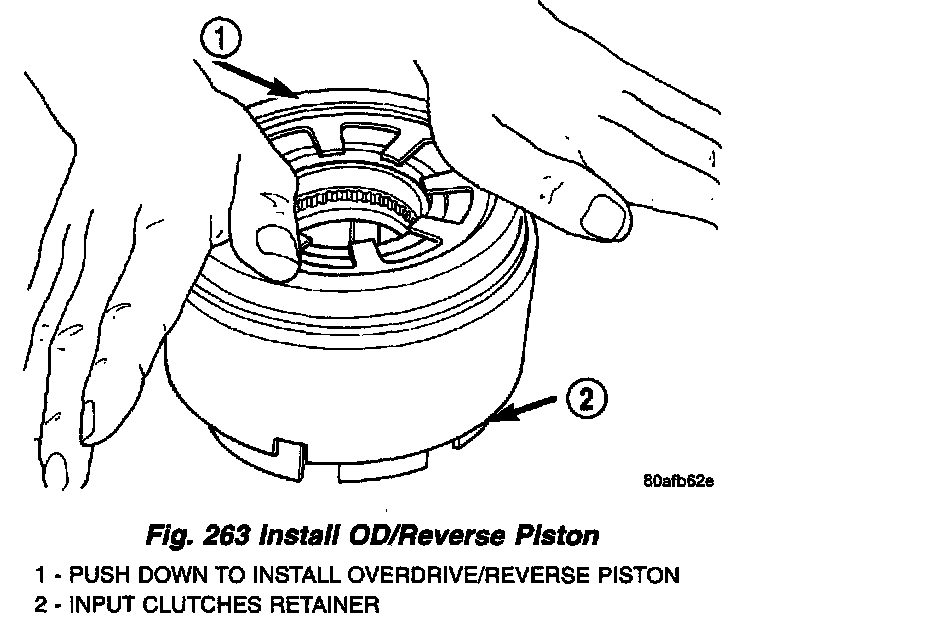 1

2

80afb62e

Fig. 263 Install OD/Reverse Piston

1 - PUSH DOWN TO INSTALL OVERDRIVE/REVERSE PISTON
2 - INPUT CLUTCHES RETAINER