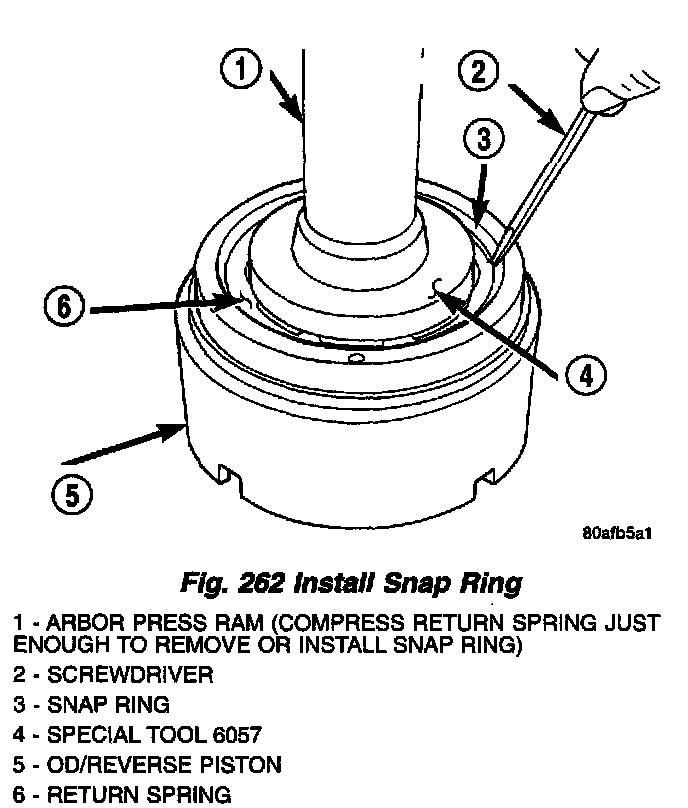 1
2
3
6
4
5
80afb5a1

Fig. 262 Install Snap Ring

1 - ARBOR PRESS RAM (COMPRESS RETURN SPRING JUST ENOUGH TO REMOVE OR INSTALL SNAP RING)
2 - SCREWDRIVER
3 - SNAP RING
4 - SPECIAL TOOL 6057
5 - OD/REVERSE PISTON
6 - RETURN SPRING