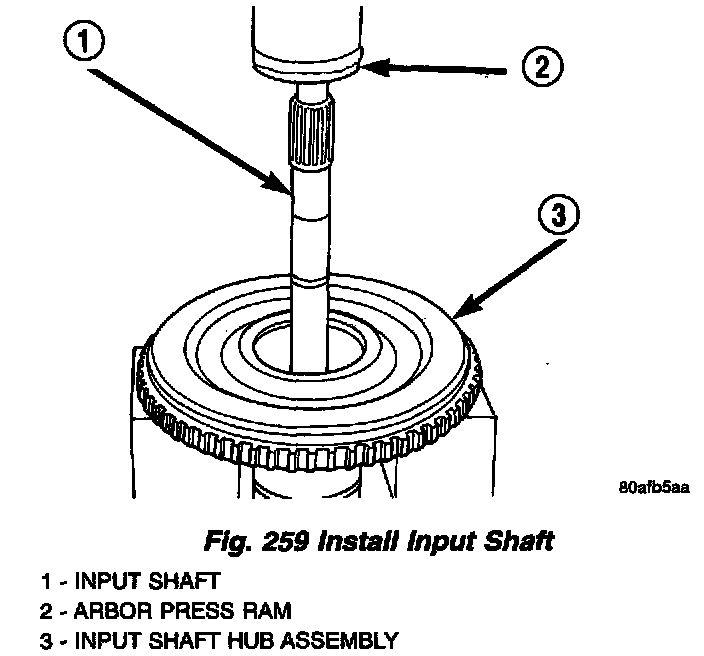 1

2

3

80afb5aa

Fig. 259 Install Input Shaft

1 - INPUT SHAFT
2 - ARBOR PRESS RAM
3 - INPUT SHAFT HUB ASSEMBLY