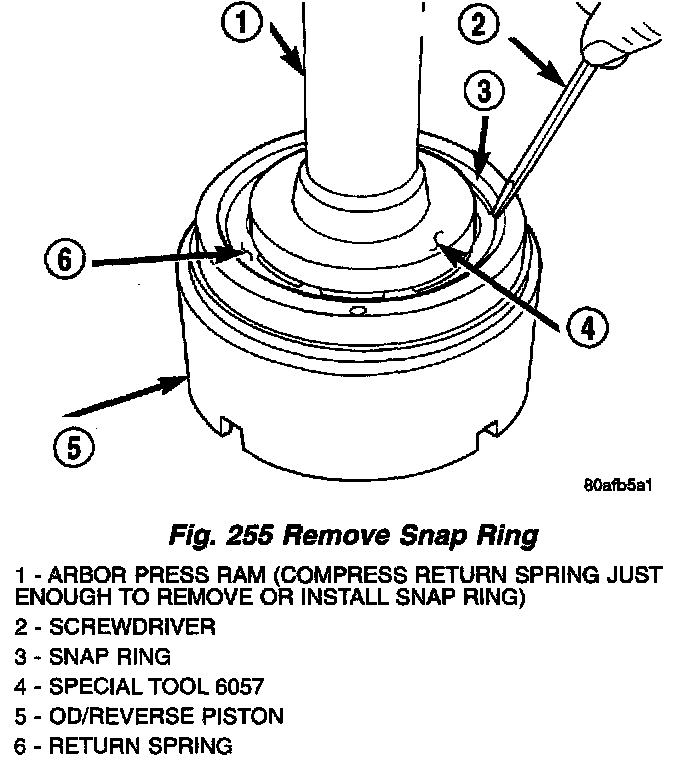 1

2

3

6

4

5

80afb5a1

Fig. 255 Remove Snap Ring

1 - ARBOR PRESS RAM (COMPRESS RETURN SPRING JUST ENOUGH TO REMOVE OR INSTALL SNAP RING)
2 - SCREWDRIVER
3 - SNAP RING
4 - SPECIAL TOOL 6057
5 - OD/REVERSE PISTON
6 - RETURN SPRING