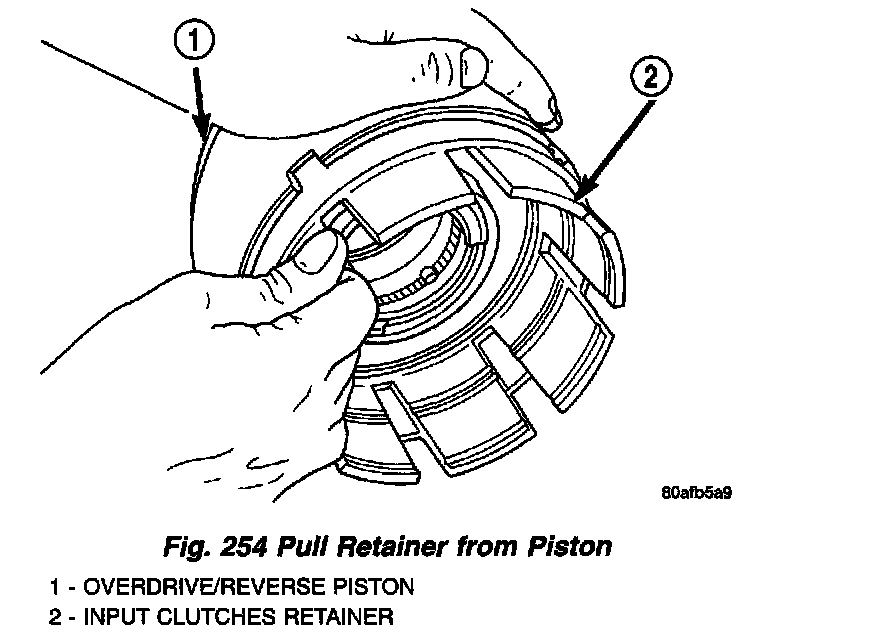 1

2

80afb5a9

Fig. 254 Pull Retainer from Piston

1 - OVERDRIVE/REVERSE PISTON
2 - INPUT CLUTCHES RETAINER