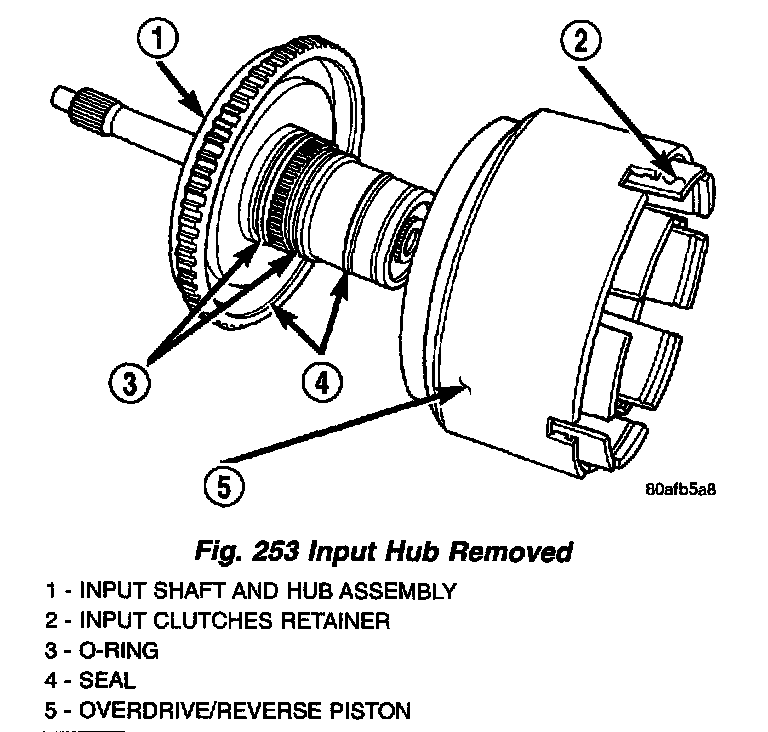 1
2
3
4
5
80afb5a8

Fig. 253 Input Hub Removed

1 - INPUT SHAFT AND HUB ASSEMBLY
2 - INPUT CLUTCHES RETAINER
3 - O-RING
4 - SEAL
5 - OVERDRIVE/REVERSE PISTON