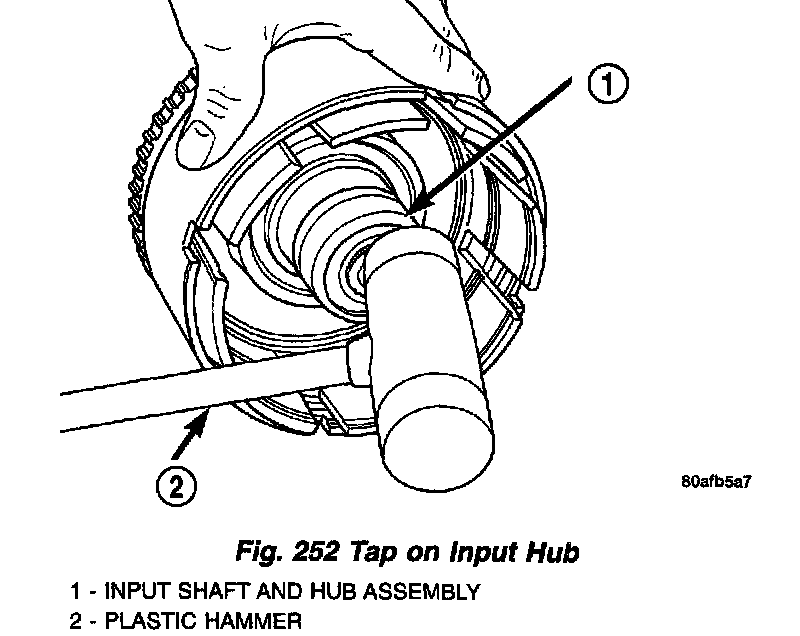 1

2

80afb5a7

Fig. 252 Tap on Input Hub

1 - INPUT SHAFT AND HUB ASSEMBLY
2 - PLASTIC HAMMER