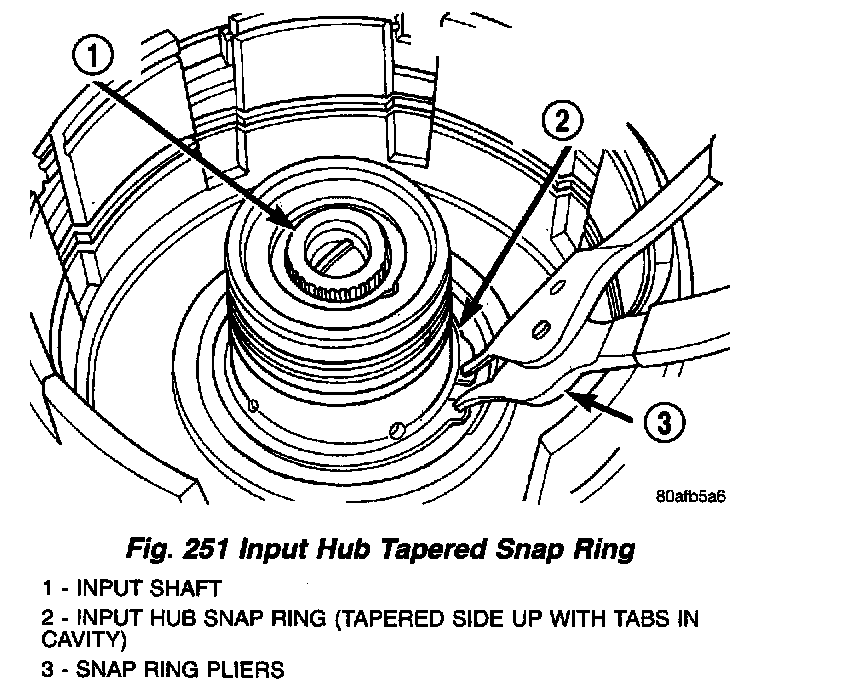 1

2

3

80afb5a6

Fig. 251 Input Hub Tapered Snap Ring

1 - INPUT SHAFT

2 - INPUT HUB SNAP RING (TAPERED SIDE UP WITH TABS IN CAVITY)

3 - SNAP RING PLIERS